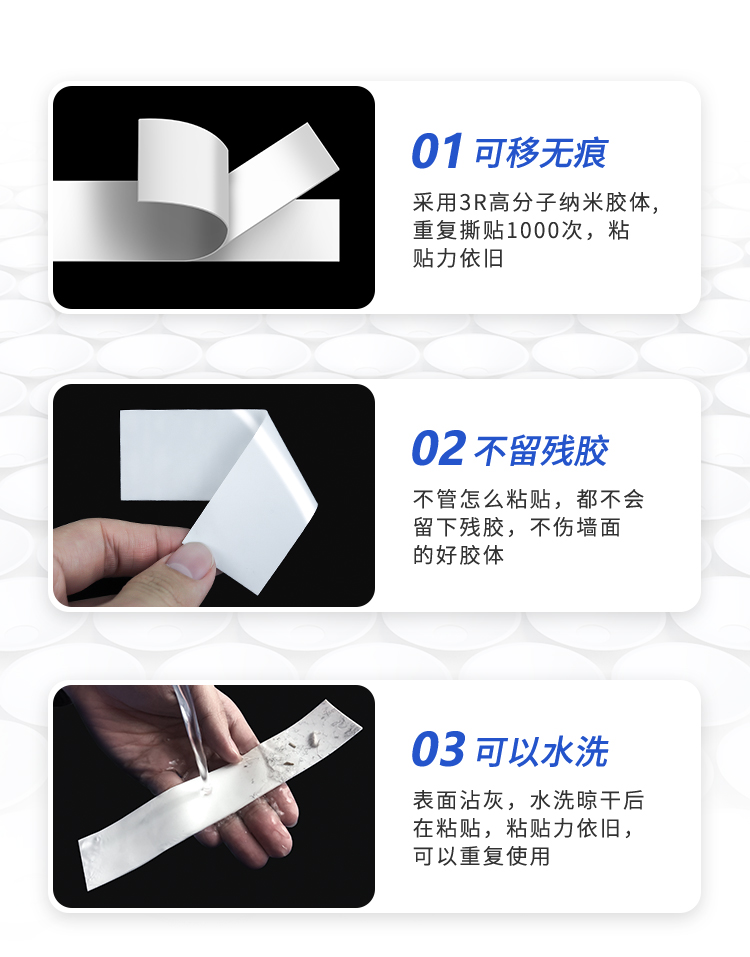 01 可移无痕

采用3R高分子纳米胶体，重复撕贴1000次，粘贴力依旧

02 不留残胶

不管怎么粘贴，都不会留下残胶，不伤墙面的好胶体

03 可以水洗

表面沾灰，水洗晾干后在粘贴，粘贴力依旧，可以重复使用